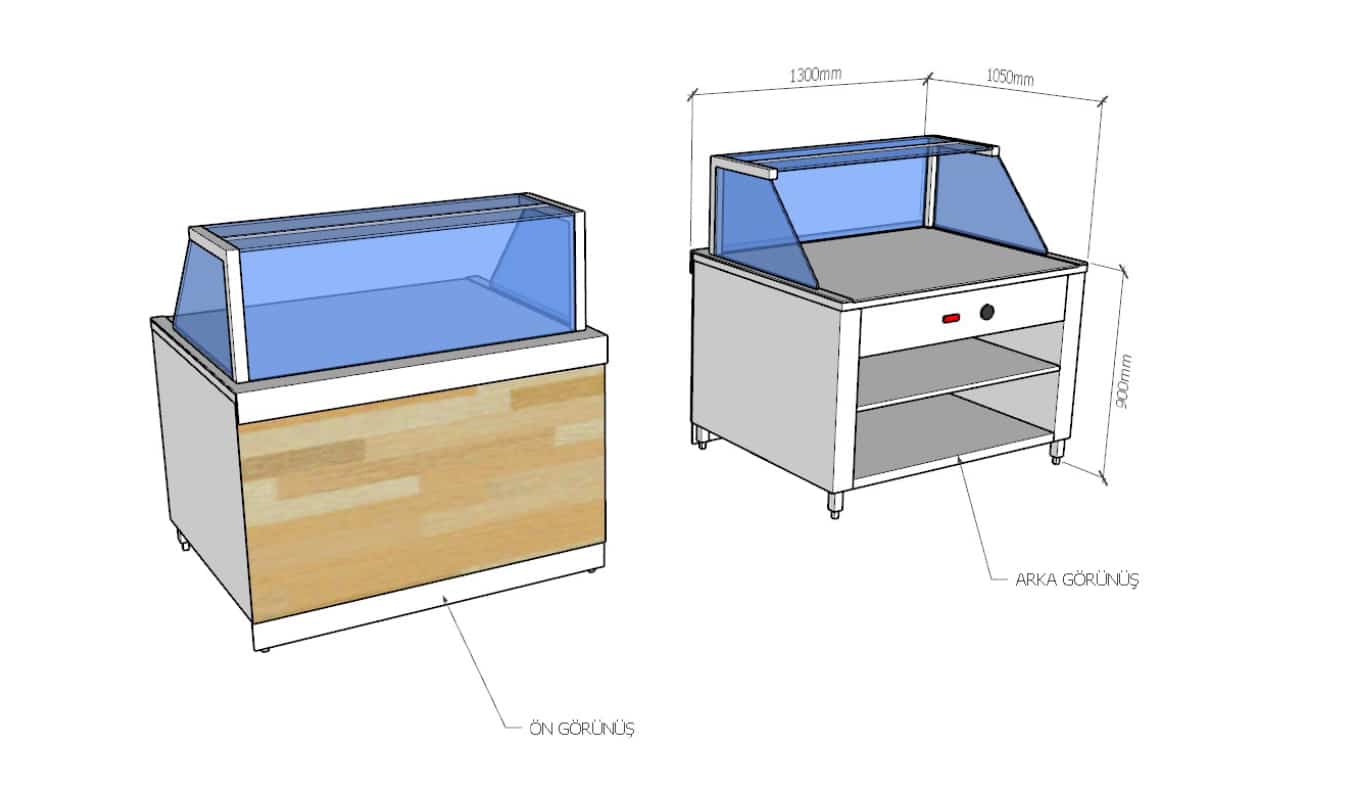 1300mm
1050mm
900mm
ARKA GÖRÜNÜŞ
ÖN GÖRÜNÜŞ